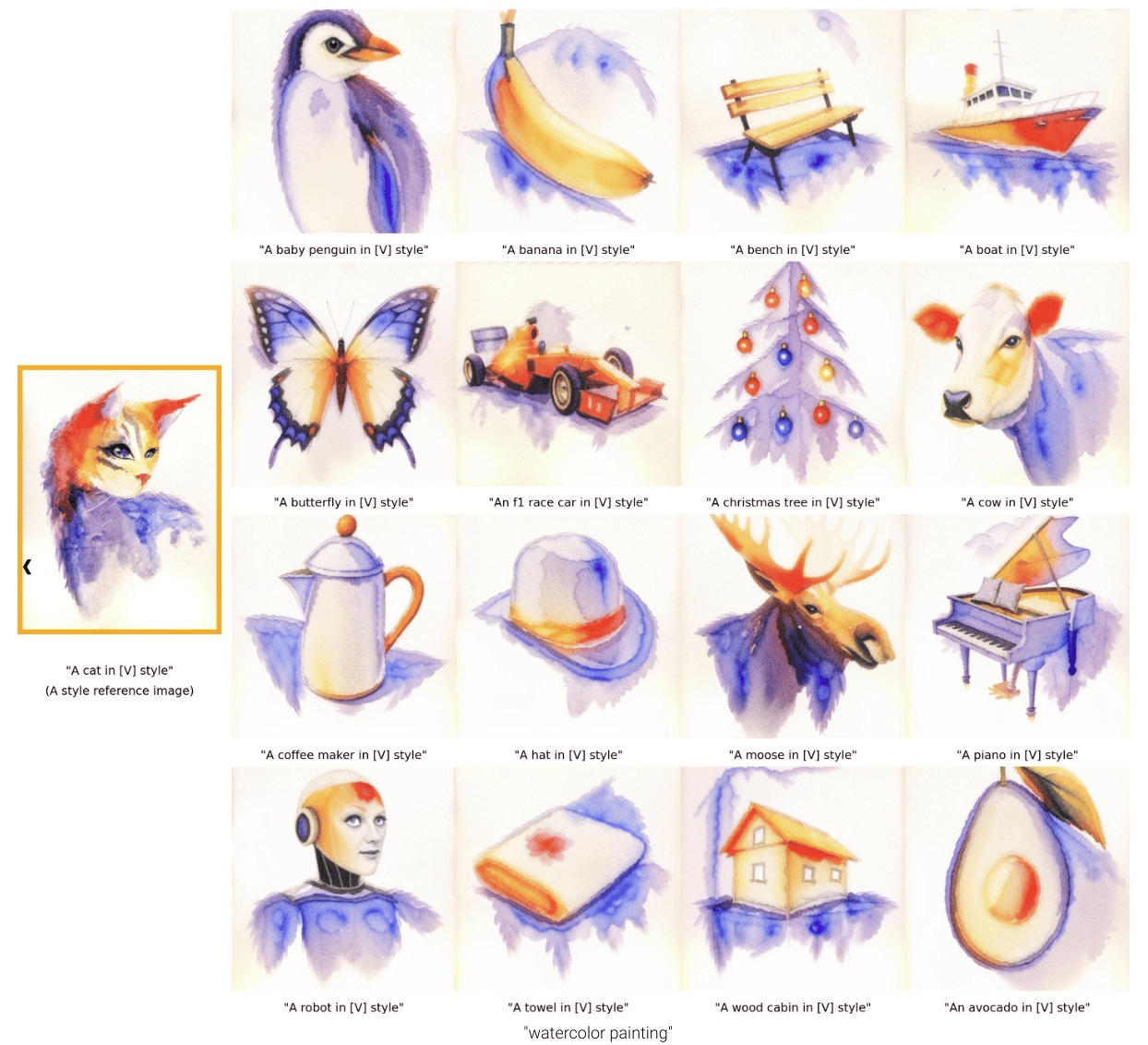 "A cat in [V] style"
(A style reference image)

"A baby penguin in [V] style"

"A banana in [V] style"

"A bench in [V] style"

"A boat in [V] style"

"A butterfly in [V] style"

"An f1 race car in [V] style"

"A christmas tree in [V] style"

"A cow in [V] style"

"A coffee maker in [V] style"

"A hat in [V] style"

"A moose in [V] style"

"A piano in [V] style"

"A robot in [V] style"

"A towel in [V] style"

"A wood cabin in [V] style"

"An avocado in [V] style"

"watercolor painting"